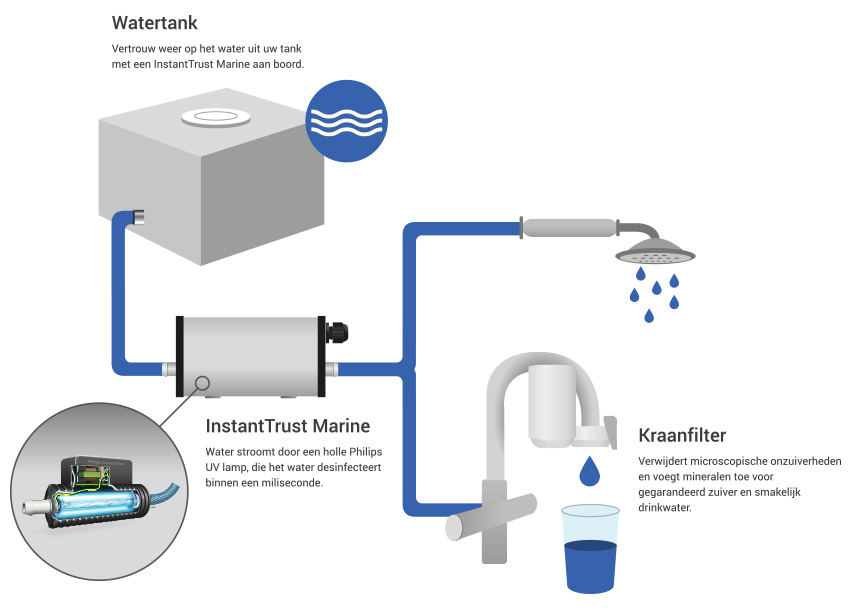 Watertank

Vertrouw weer op het water uit uw tank met een InstantTrust Marine aan boord.

InstantTrust Marine

Water stroomt door een holle Philips UV lamp, die het water desinfecteert binnen een miliseconde.

Kraanfilter

Verwijdert microscopische onzuiverheden en voegt mineralen toe voor gegarandeerd zuiver en smakelijk drinkwater.